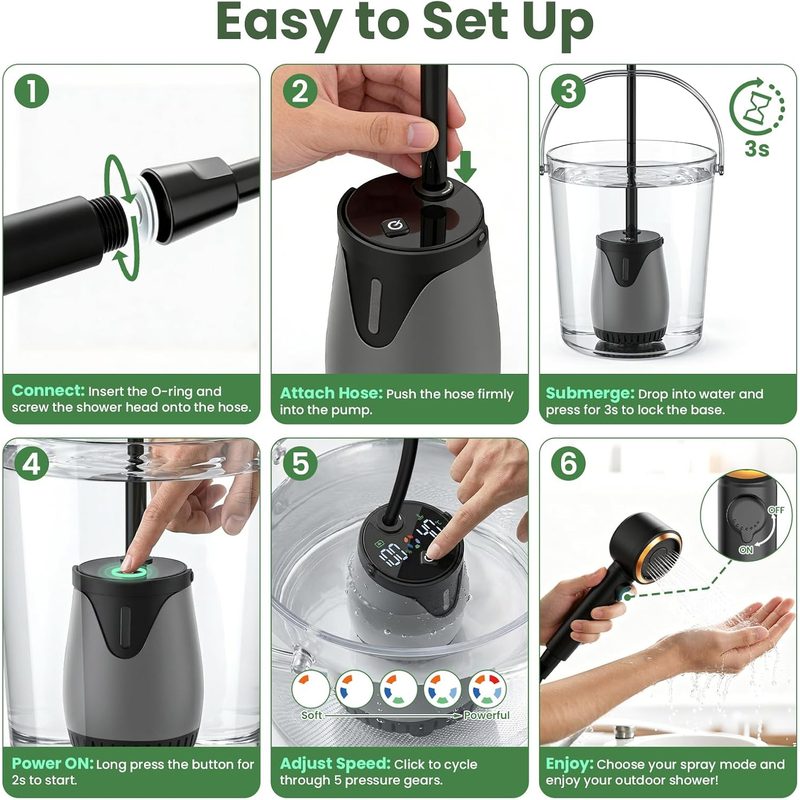 Easy to Set Up

1

Connect: Insert the O-ring and screw the shower head onto the hose.

2

Attach Hose: Push the hose firmly into the pump.

3

3s

Submerge: Drop into water and press for 3s to lock the base.

4

Power ON: Long press the button for 2s to start.

5

Soft Powerful

Adjust Speed: Click to cycle through 5 pressure gears.

6

OFF

ON

Enjoy: Choose your spray mode and enjoy your outdoor shower!